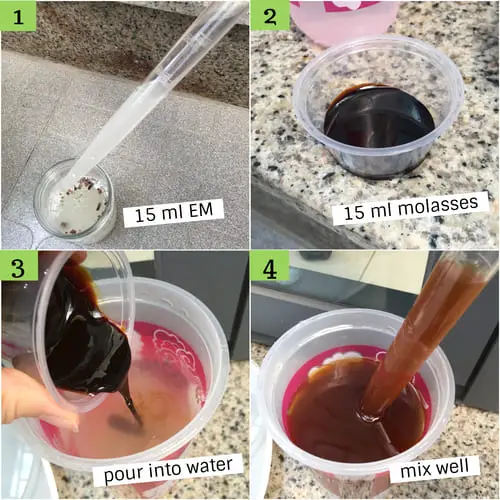 1

15 ml EM

2

15 ml molasses

3

pour into water

4

mix well