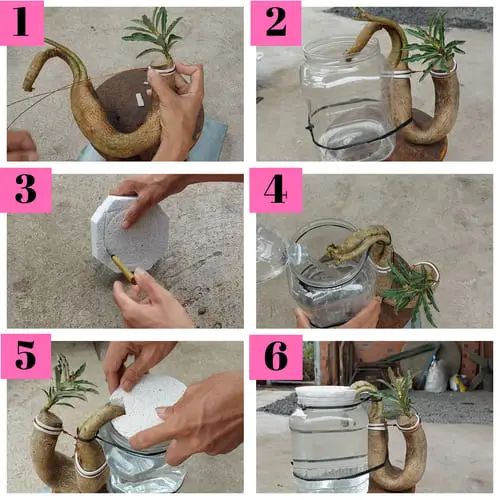 1

2

3

4

5

6